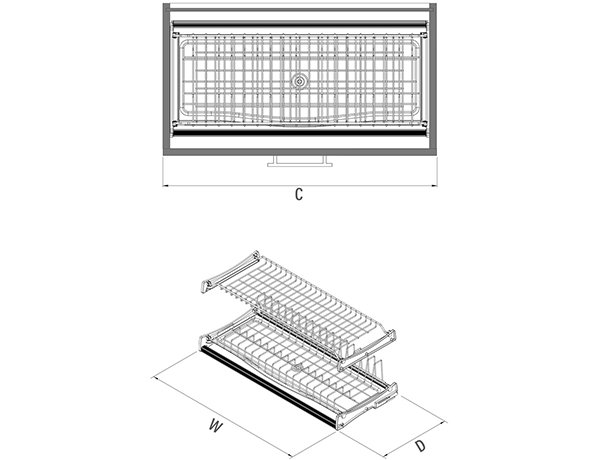 C

W

D