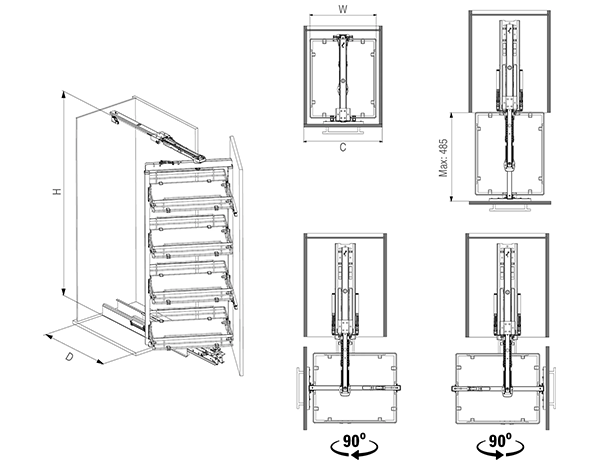 H

D

W

C

Max: 485

90°

90°